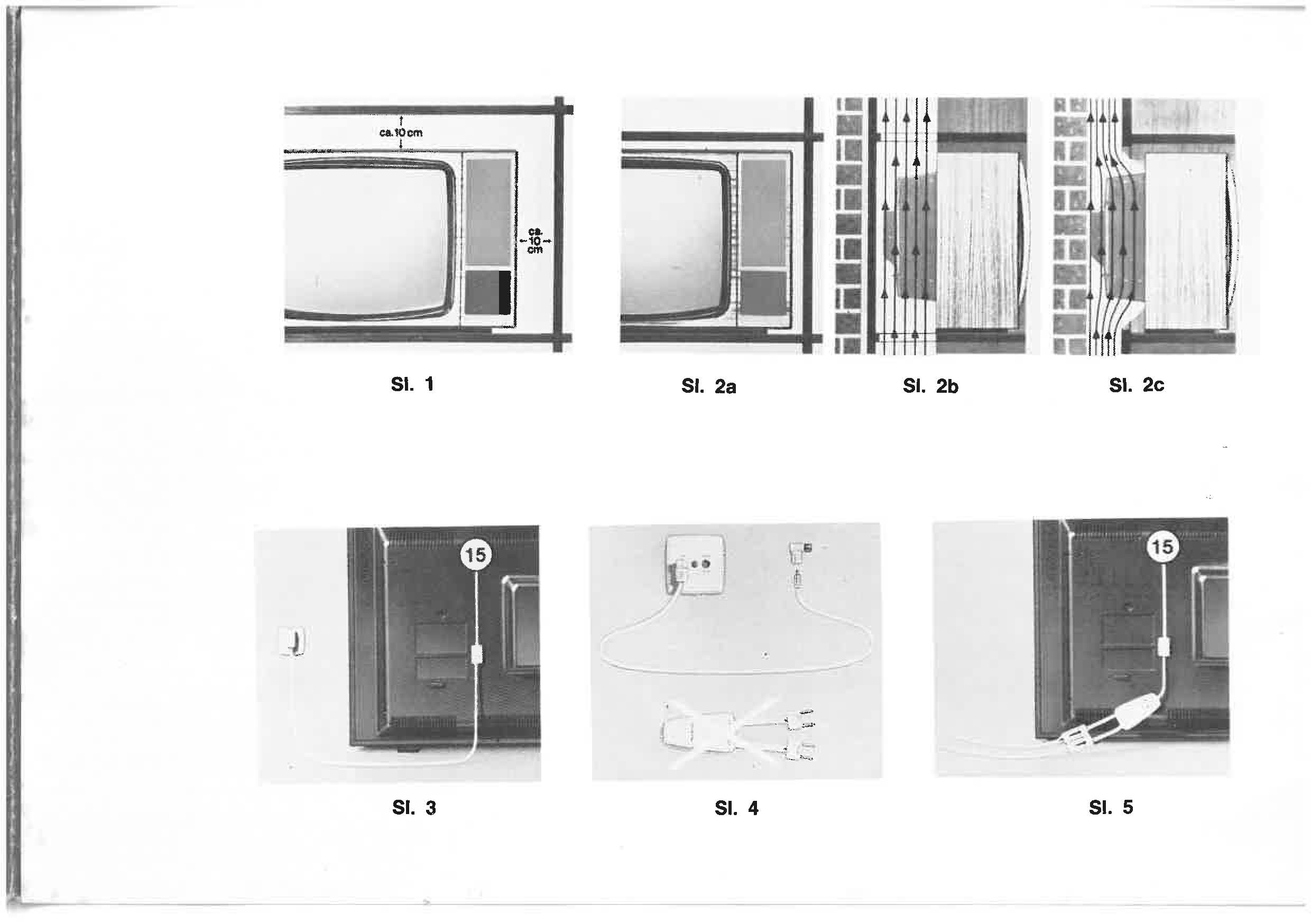 ca. 10 cm

ca. 10 cm

Sl. 1

Sl. 2a

Sl. 2b

Sl. 2c

15

Sl. 3

Sl. 4

15

Sl. 5